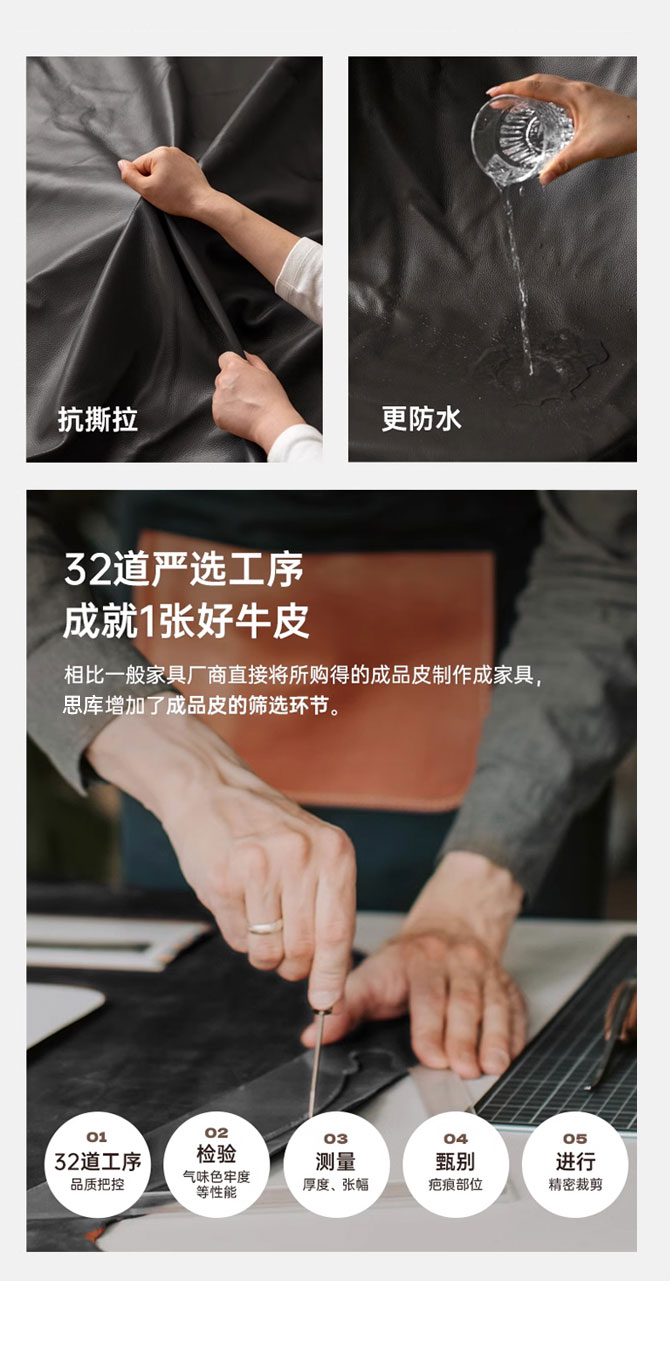 抗撕拉

更防水

32道严选工序
成就1张好牛皮

相比一般家具厂商直接将所购得的成品皮制作成家具，思库增加了成品皮的筛选环节。

01
32道工序
品质把控

02
检验
气味色牢度等性能

03
测量
厚度、张幅

04
甄别
疤痕部位

05
进行
精密裁剪